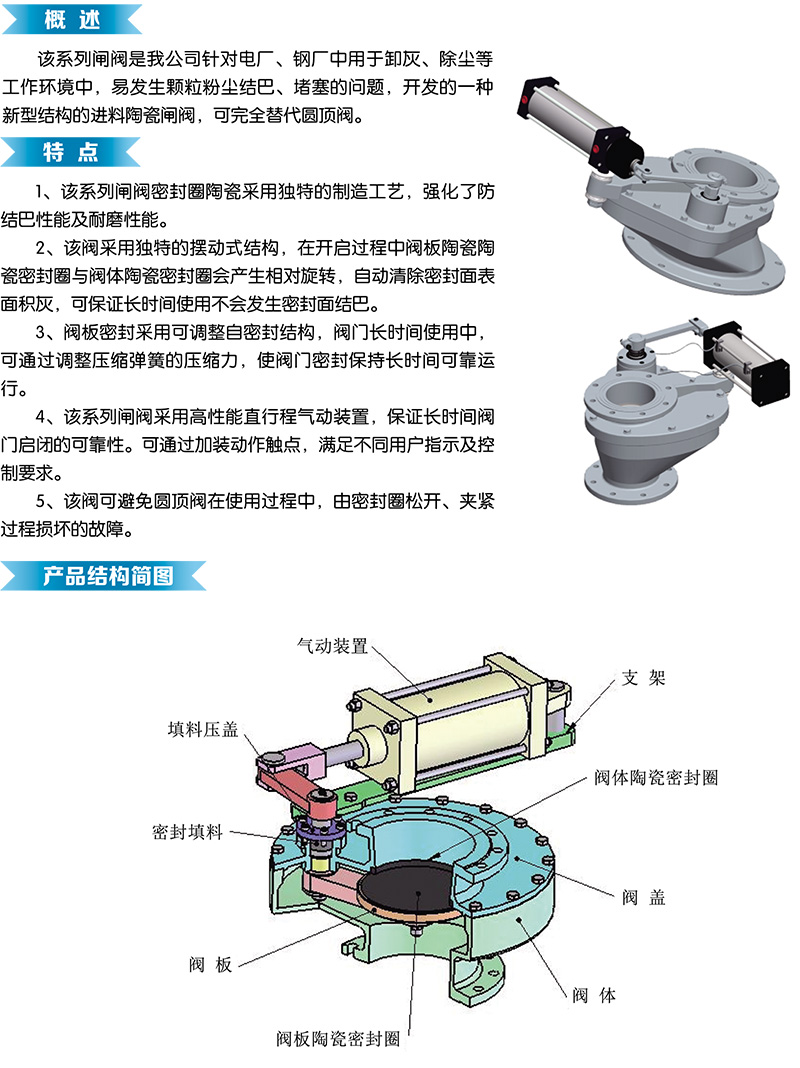 概 述

该系列闸阀是我公司针对电厂、钢厂中用于卸灰、除尘等工作环境中，易发生颗粒粉尘结巴、堵塞的问题，开发的一种新型结构的进料陶瓷闸阀，可完全替代圆顶阀。

特 点

1、该系列闸阀密封圈陶瓷采用独特的制造工艺，强化了防结巴性能及耐磨性能。

2、该阀采用独特的摆动式结构，在开启过程中阀板陶瓷陶瓷密封圈与阀体陶瓷密封圈会产生相对旋转，自动清除密封面表面积灰，可保证长时间使用不会发生密封面结巴。

3、阀板密封采用可调整自密封结构，阀门长时间使用中，可通过调整压缩弹簧的压缩力，使阀门密封保持长时间可靠运行。

4、该系列闸阀采用高性能直行程气动装置，保证长时间阀门启闭的可靠性。可通过加装动作触点，满足不同用户指示及控制要求。

5、该阀可避免圆顶阀在使用过程中，由密封圈松开、夹紧过程损坏的故障。

产品结构简图

气动装置
支 架
填料压盖
阀体陶瓷密封圈
密封填料
阀 盖
阀 板
阀 体
阀板陶瓷密封圈